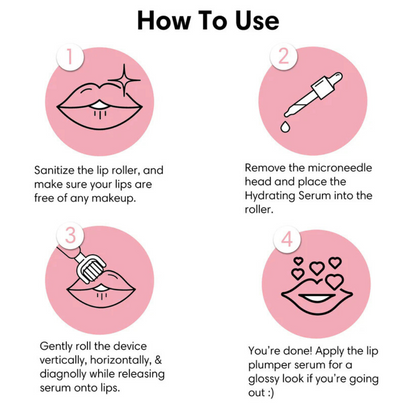 How To Use

1

Sanitize the lip roller, and make sure your lips are free of any makeup.

2

Remove the microneedle head and place the Hydrating Serum into the roller.

3

Gently roll the device vertically, horizontally, & diagnolly while releasing serum onto lips.

4

You're done! Apply the lip plumper serum for a glossy look if you're going out :)