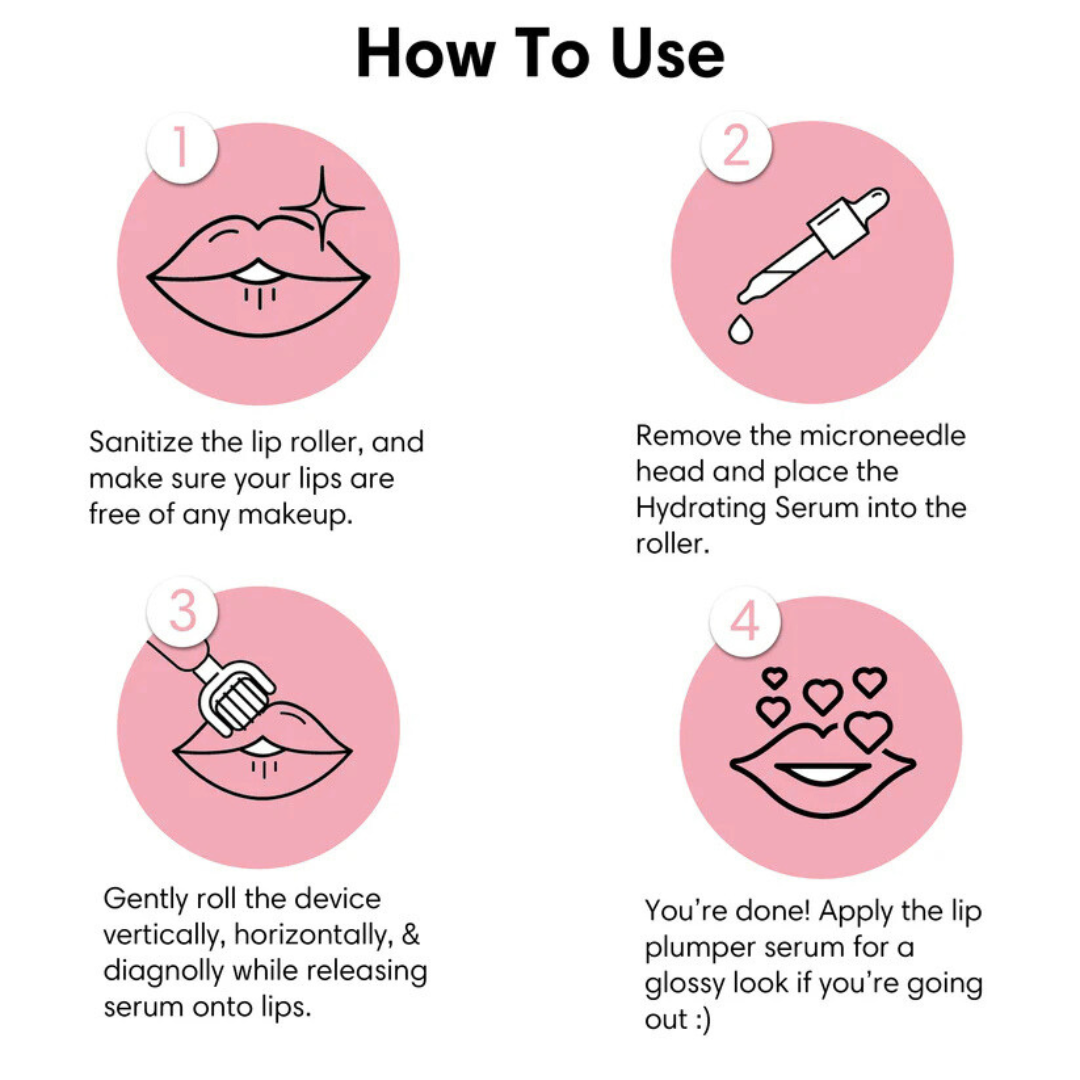 How To Use

1

Sanitize the lip roller, and make sure your lips are free of any makeup.

2

Remove the microneedle head and place the Hydrating Serum into the roller.

3

Gently roll the device vertically, horizontally, & diagnolly while releasing serum onto lips.

4

You're done! Apply the lip plumper serum for a glossy look if you're going out :)